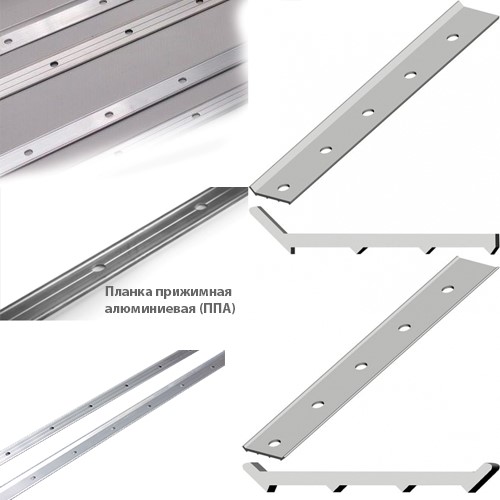 Планка прижимная алюминиевая (ППА)